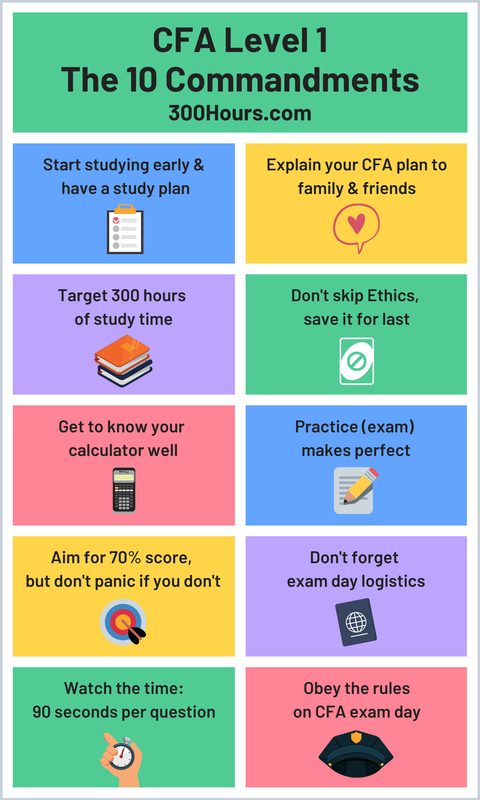 CFA Level 1
The 10 Commandments
300Hours.com

Start studying early & have a study plan

Explain your CFA plan to family & friends

Target 300 hours of study time

Don't skip Ethics, save it for last

Get to know your calculator well

Practice (exam) makes perfect

Aim for 70% score, but don't panic if you don't

Don't forget exam day logistics

Watch the time: 90 seconds per question

Obey the rules on CFA exam day