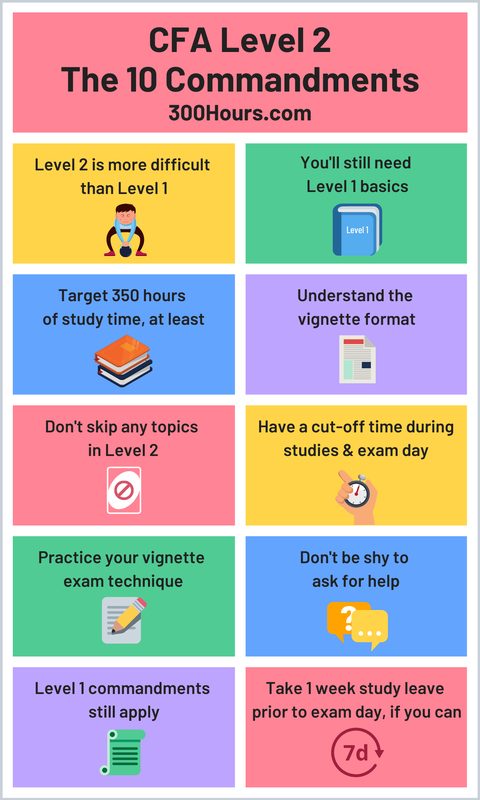 CFA Level 2
The 10 Commandments
300Hours.com

Level 2 is more difficult than Level 1

You'll still need Level 1 basics

Level 1

Target 350 hours of study time, at least

Understand the vignette format

Don't skip any topics in Level 2

Have a cut-off time during studies & exam day

Practice your vignette exam technique

Don't be shy to ask for help

?

...

Level 1 commandments still apply

Take 1 week study leave prior to exam day, if you can

7d