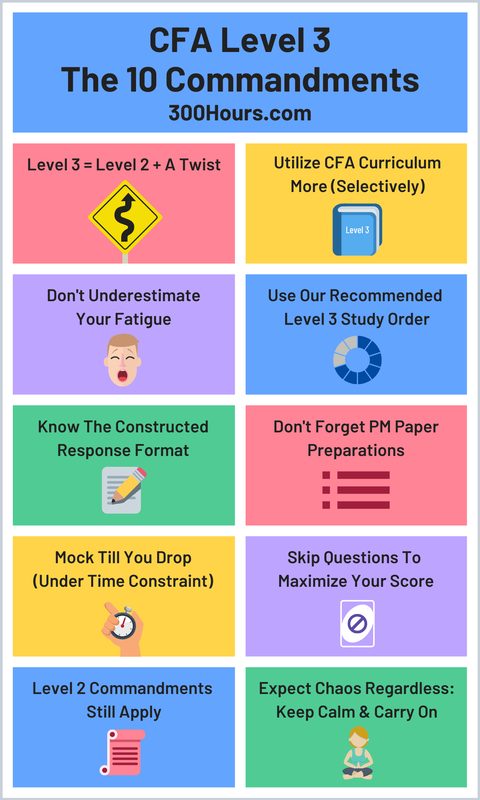 CFA Level 3
The 10 Commandments
300Hours.com

Level 3 = Level 2 + A Twist

Utilize CFA Curriculum More (Selectively)

Level 3

Don't Underestimate Your Fatigue

Use Our Recommended Level 3 Study Order

Know The Constructed Response Format

Don't Forget PM Paper Preparations

Mock Till You Drop (Under Time Constraint)

Skip Questions To Maximize Your Score

Level 2 Commandments Still Apply

Expect Chaos Regardless: Keep Calm & Carry On