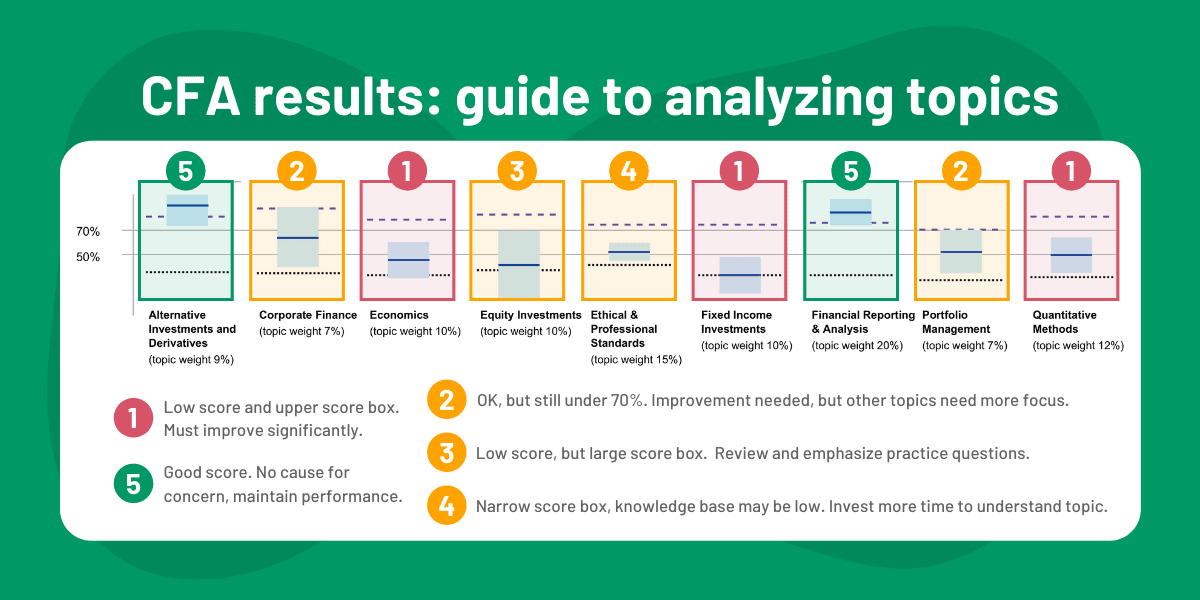 CFA results: guide to analyzing topics

5 2 1 3 4 1 5 2 1

70%
50%

Alternative Investments and Derivatives (topic weight 9%)

Corporate Finance (topic weight 7%)

Economics (topic weight 10%)

Equity Investments (topic weight 10%)

Ethical & Professional Standards (topic weight 15%)

Fixed Income Investments (topic weight 10%)

Financial Reporting & Analysis (topic weight 20%)

Portfolio Management (topic weight 7%)

Quantitative Methods (topic weight 12%)

1 Low score and upper score box. Must improve significantly.

5 Good score. No cause for concern, maintain performance.

2 OK, but still under 70%. Improvement needed, but other topics need more focus.

3 Low score, but large score box. Review and emphasize practice questions.

4 Narrow score box, knowledge base may be low. Invest more time to understand topic.